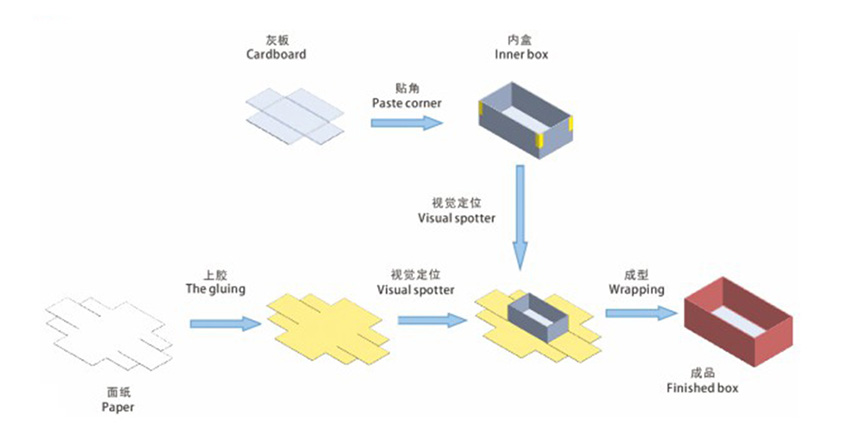 灰板
Cardboard

贴角
Paste corner

内盒
Inner box

视觉定位
Visual spotter

上胶
The gluing

视觉定位
Visual spotter

成型
Wrapping

面纸
Paper

成品
Finished box